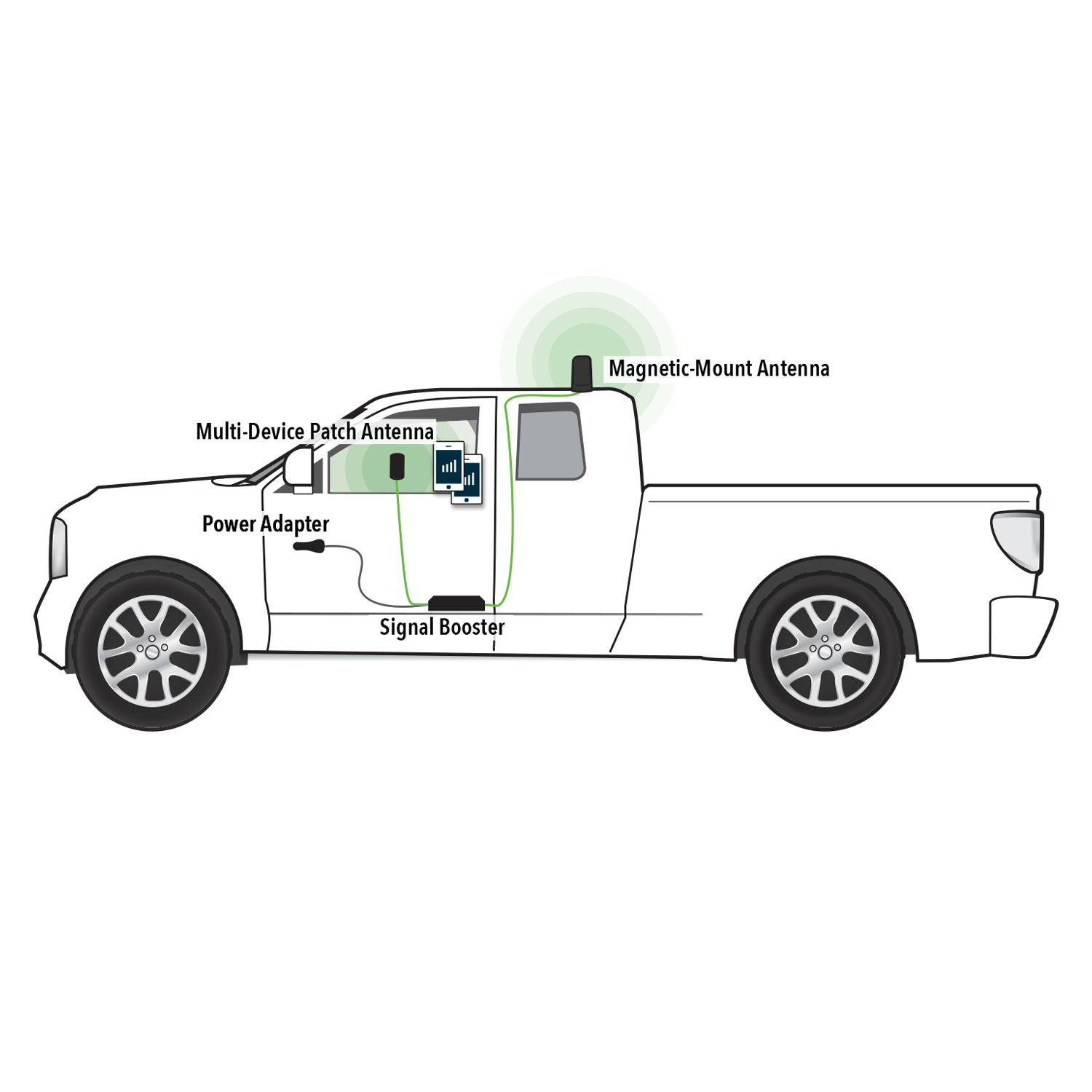 Magnetic-Mount Antenna

Multi-Device Patch Antenna

Power Adapter

Signal Booster